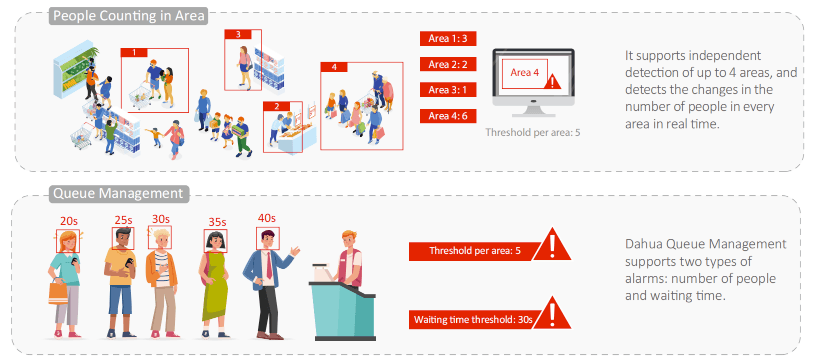 People Counting in Area

1

3

2

4

Area 1: 3

Area 2: 2

Area 3: 1

Area 4: 6

Area 4

Threshold per area: 5

It supports independent detection of up to 4 areas, and detects the changes in the number of people in every area in real time.

Queue Management

20s

25s

30s

35s

40s

Threshold per area: 5

Waiting time threshold: 30s

Dahua Queue Management supports two types of alarms: number of people and waiting time.